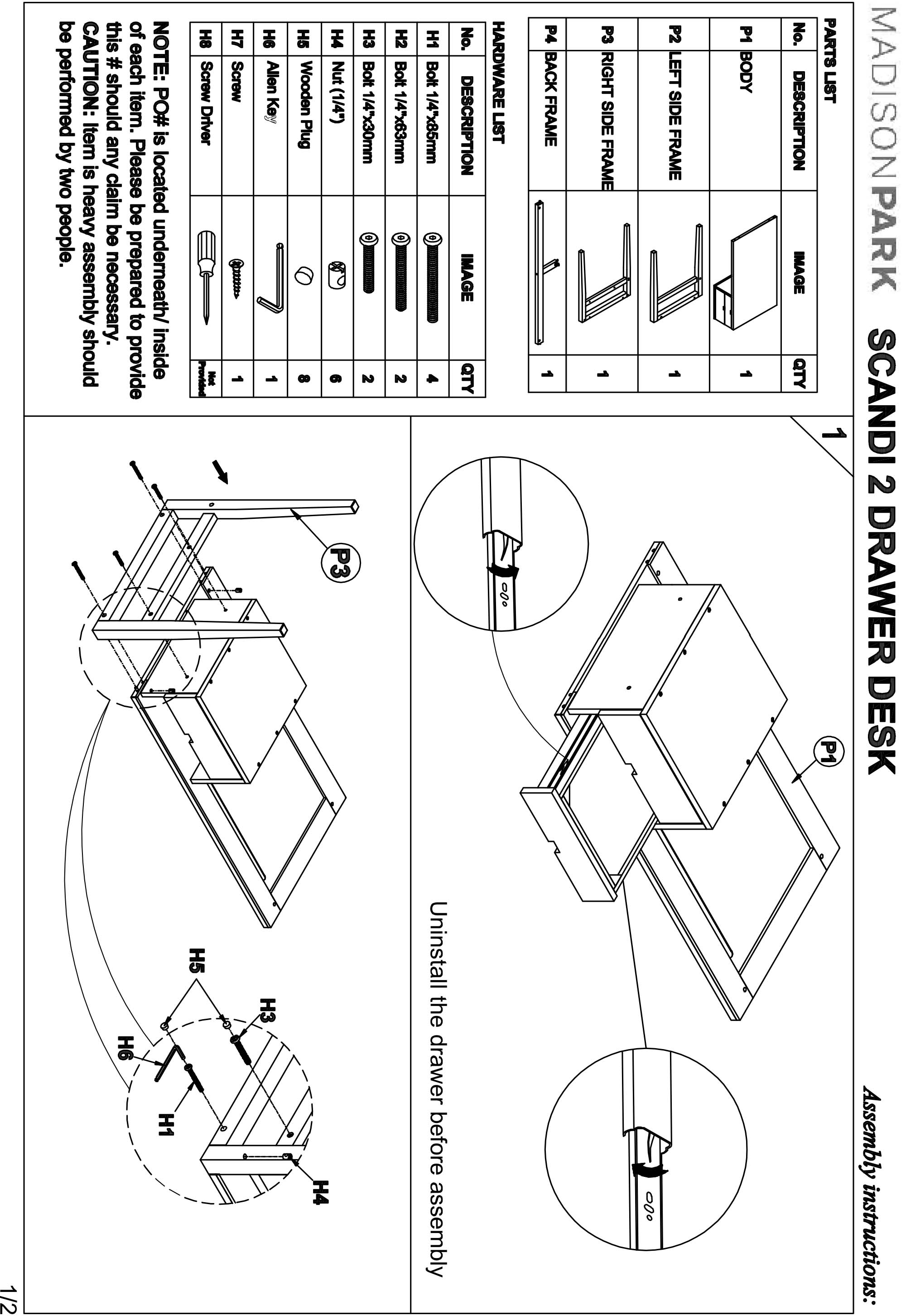 MADISON PARK SCANDI 2 DRAWER DESK

Assembly instructions:

PARTS LIST

| No. | DESCRIPTION | IMAGE | QTY |
|---|---|---|---|
| P1 | BODY | | 1 |
| P2 | LEFT SIDE FRAME | | 1 |
| P3 | RIGHT SIDE FRAME | | 1 |
| P4 | BACK FRAME | | 1 |

HARDWARE LIST

| No. | DESCRIPTION | IMAGE | QTY |
|---|---|---|---|
| H1 | Bolt 1/4"x85mm | | 4 |
| H2 | Bolt 1/4"x63mm | | 2 |
| H3 | Bolt 1/4"x30mm | | 2 |
| H4 | Nut (1/4") | | 6 |
| H5 | Wooden Plug | | 8 |
| H6 | Allen Key | | 1 |
| H7 | Screw | | 1 |
| H8 | Screw Driver | | Not Provided |

NOTE: PO# is located underneath/ inside of each item. Please be prepared to provide this # should any claim be necessary.
CAUTION: Item is heavy assembly should be performed by two people.

1

P1

Uninstall the drawer before assembly

P3

H5
H3
H6
H1
H4

1/2