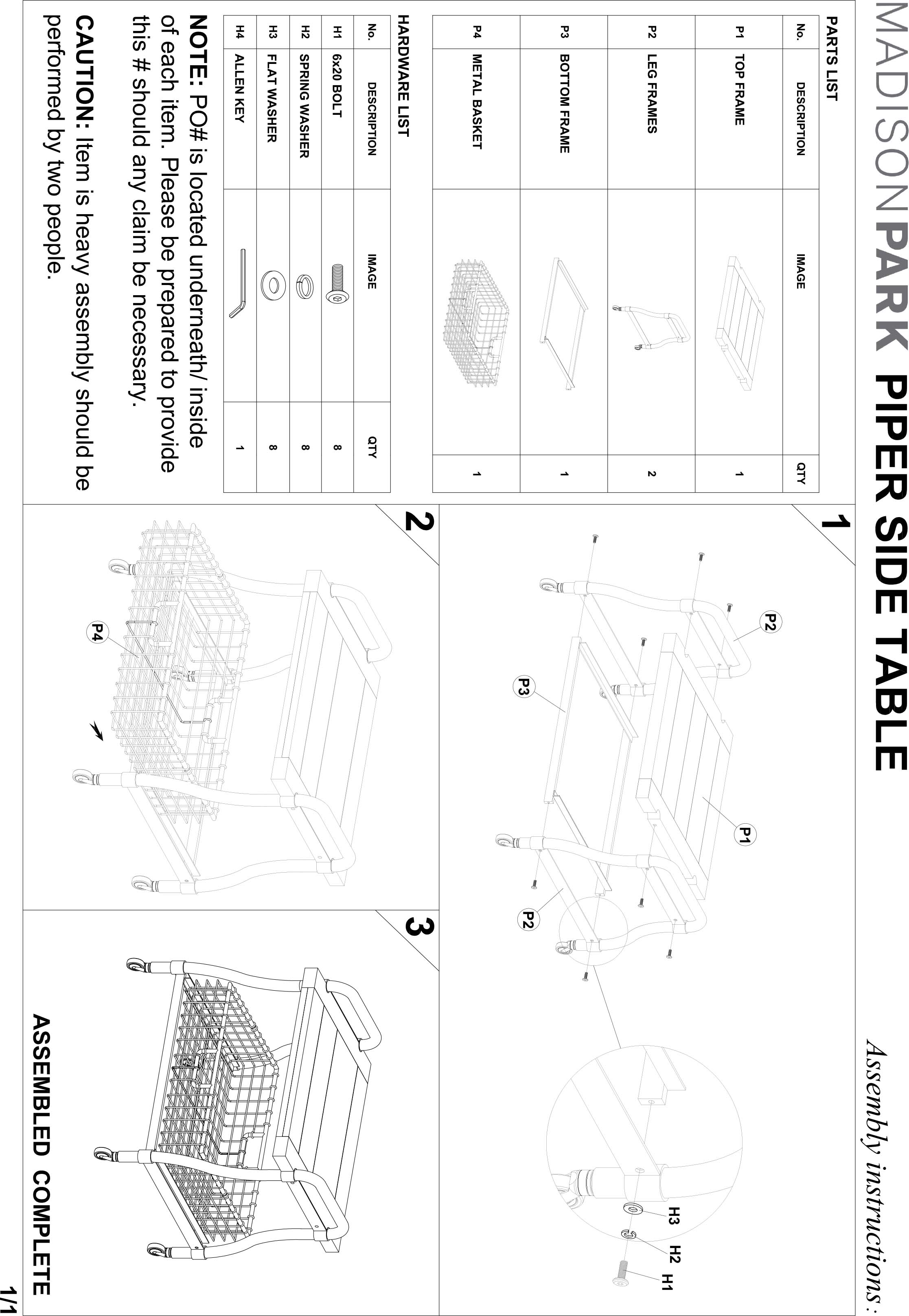 MADISONPARK PIPER SIDE TABLE

Assembly instructions:

PARTS LIST

| No. | DESCRIPTION | IMAGE | QTY |
|---|---|---|---|
| P1 | TOP FRAME | | 1 |
| P2 | LEG FRAMES | | 2 |
| P3 | BOTTOM FRAME | | 1 |
| P4 | METAL BASKET | | 1 |

HARDWARE LIST

| No. | DESCRIPTION | IMAGE | QTY |
|---|---|---|---|
| H1 | 6x20 BOLT | | 8 |
| H2 | SPRING WASHER | | 8 |
| H3 | FLAT WASHER | | 8 |
| H4 | ALLEN KEY | | 1 |

NOTE: PO# is located underneath/ inside of each item. Please be prepared to provide this # should any claim be necessary.

CAUTION: Item is heavy assembly should be performed by two people.

1

P2

P3

P1

P2

H3

H2

H1

2

P4

3

ASSEMBLED COMPLETE

1/1