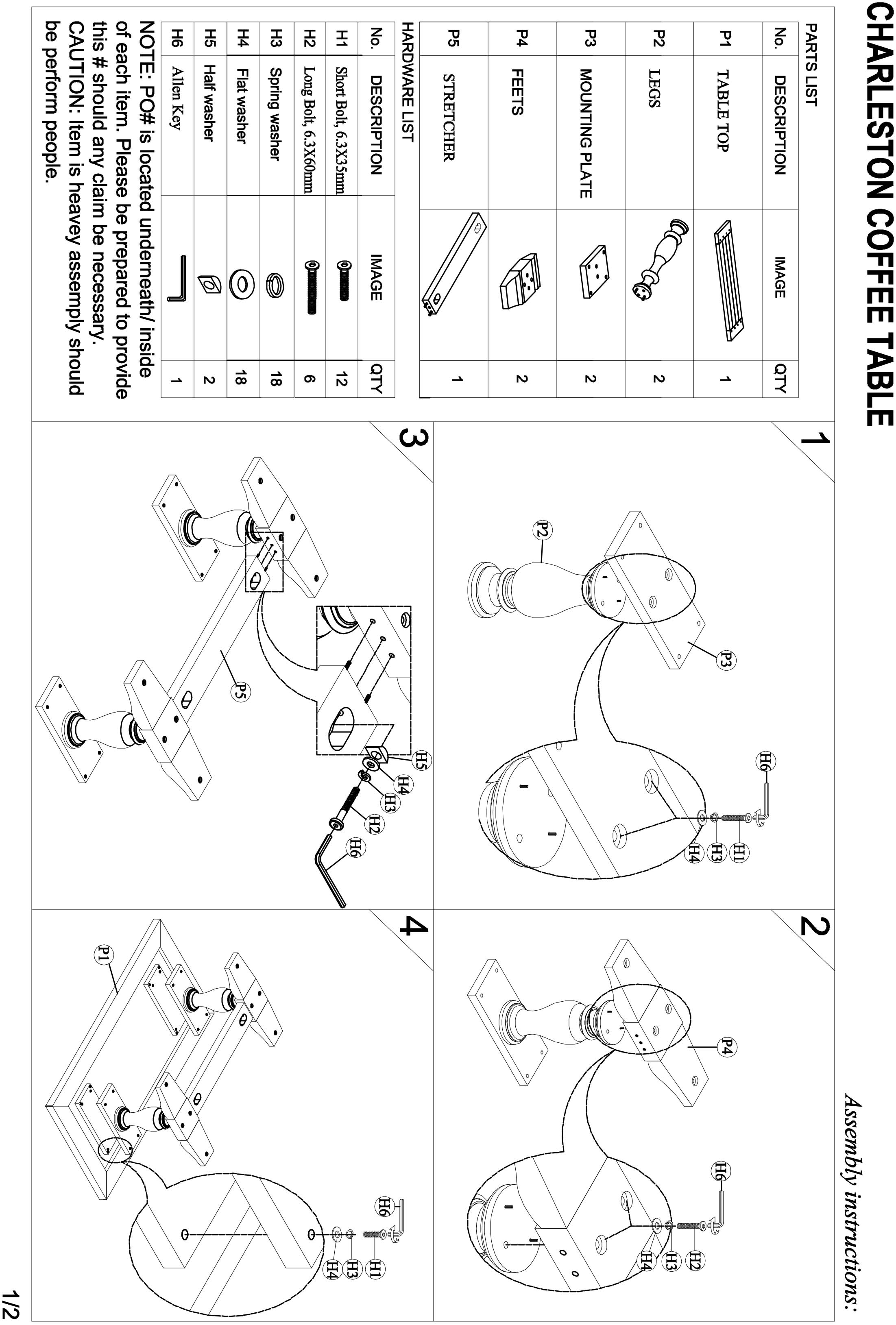 CHARLESTON COFFEE TABLE

Assembly instructions:

PARTS LIST

| No. | DESCRIPTION | IMAGE | QTY |
|---|---|---|---|
| P1 | TABLE TOP | | 1 |
| P2 | LEGS | | 2 |
| P3 | MOUNTING PLATE | | 2 |
| P4 | FEETS | | 2 |
| P5 | STRETCHER | | 1 |

HARDWARE LIST

| No. | DESCRIPTION | IMAGE | QTY |
|---|---|---|---|
| H1 | Short Bolt, 6.3X35mm | | 12 |
| H2 | Long Bolt, 6.3X60mm | | 6 |
| H3 | Spring washer | | 18 |
| H4 | Flat washer | | 18 |
| H5 | Half washer | | 2 |
| H6 | Allen Key | | 1 |

NOTE: PO# is located underneath/ inside of each item. Please be prepared to provide this # should any claim be necessary.
CAUTION: Item is heavey assemply should be perform people.

1
P2
P3
H6
H1
H3
H4

2
P4
H6
H2
H3
H4

3
P5
H5
H4
H3
H2
H6

4
P1
H6
H1
H3
H4

1/2