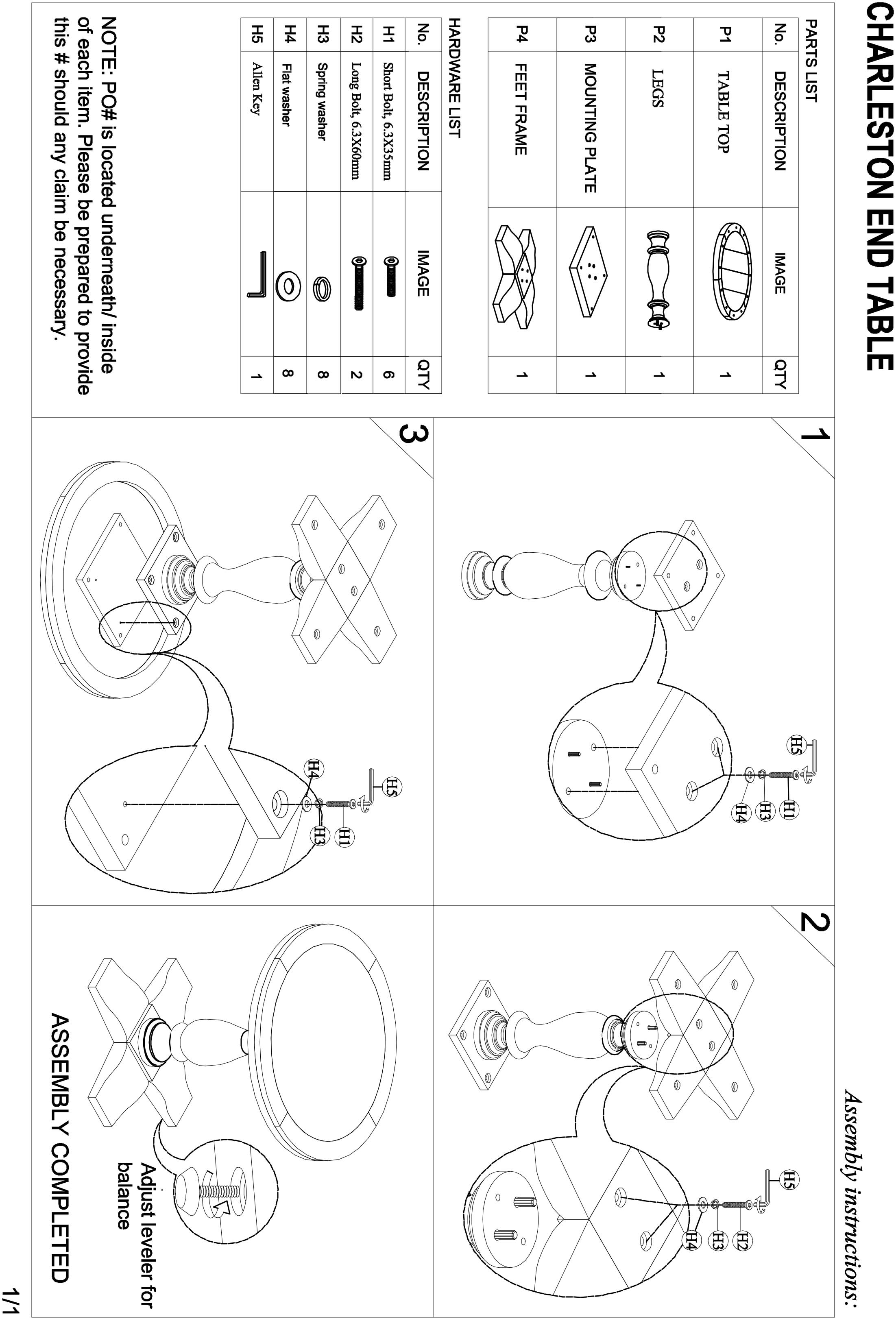 CHARLESTON END TABLE

Assembly instructions:

PARTS LIST

| No. | DESCRIPTION | IMAGE | QTY |
|---|---|---|---|
| P1 | TABLE TOP | | 1 |
| P2 | LEGS | | 1 |
| P3 | MOUNTING PLATE | | 1 |
| P4 | FEET FRAME | | 1 |

HARDWARE LIST

| No. | DESCRIPTION | IMAGE | QTY |
|---|---|---|---|
| H1 | Short Bolt, 6.3X35mm | | 6 |
| H2 | Long Bolt, 6.3X60mm | | 2 |
| H3 | Spring washer | | 8 |
| H4 | Flat washer | | 8 |
| H5 | Allen Key | | 1 |

NOTE: PO# is located underneath/ inside of each item. Please be prepared to provide this # should any claim be necessary.

1

H5 H1 H3 H4

2

H5 H2 H3 H4

3

H5 H4 H1 H3

Adjust leveler for balance

ASSEMBLY COMPLETED

1/1