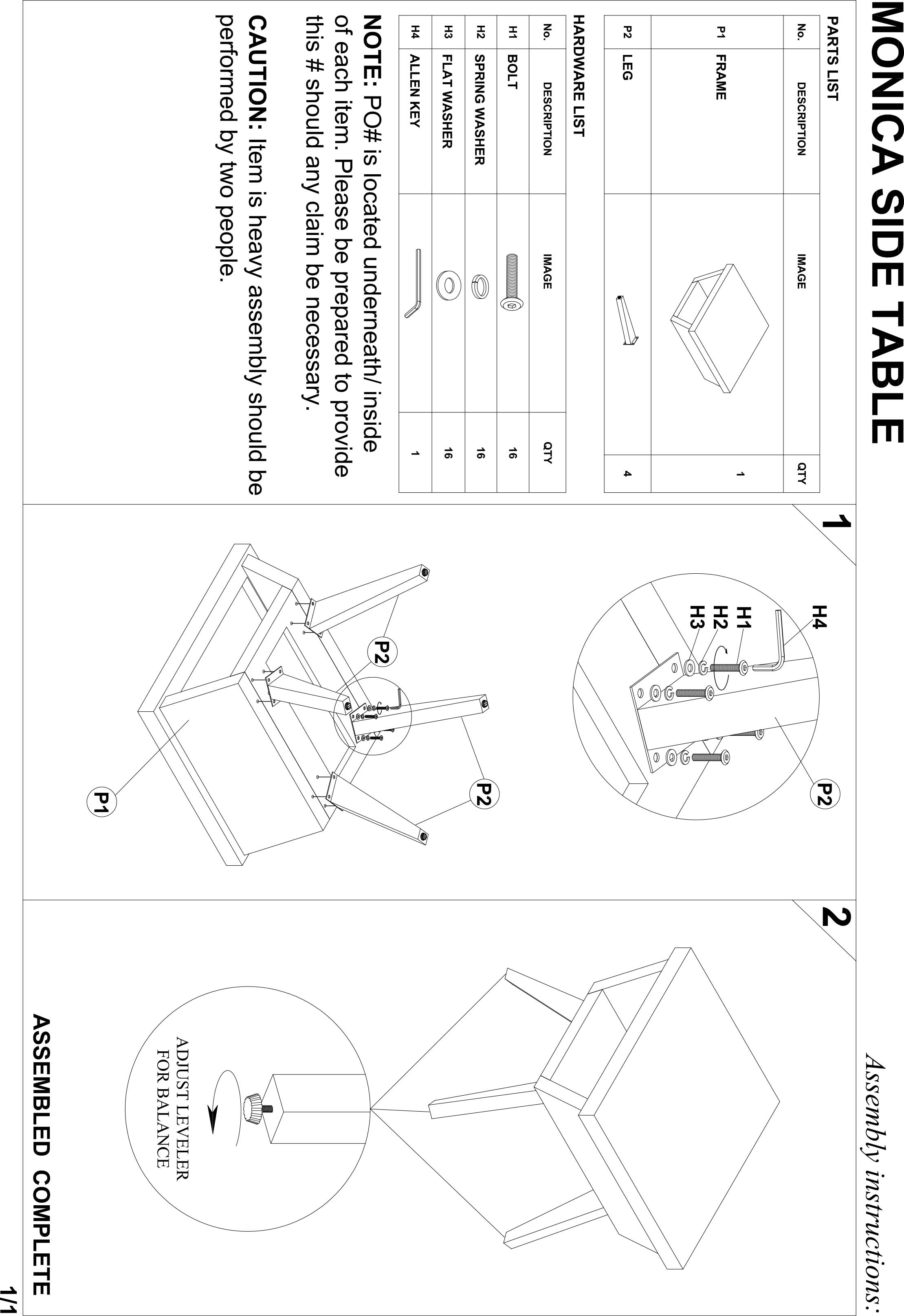 MONICA SIDE TABLE

Assembly instructions:

PARTS LIST

| No. | DESCRIPTION | IMAGE | QTY |
|---|---|---|---|
| P1 | FRAME | | 1 |
| P2 | LEG | | 4 |

HARDWARE LIST

| No. | DESCRIPTION | IMAGE | QTY |
|---|---|---|---|
| H1 | BOLT | | 16 |
| H2 | SPRING WASHER | | 16 |
| H3 | FLAT WASHER | | 16 |
| H4 | ALLEN KEY | | 1 |

NOTE: PO# is located underneath/ inside of each item. Please be prepared to provide this # should any claim be necessary.

CAUTION: Item is heavy assembly should be performed by two people.

1

H4
H1
H2
H3
P2
P2
P2
P1

2

ADJUST LEVELER FOR BALANCE

ASSEMBLED COMPLETE

1/1