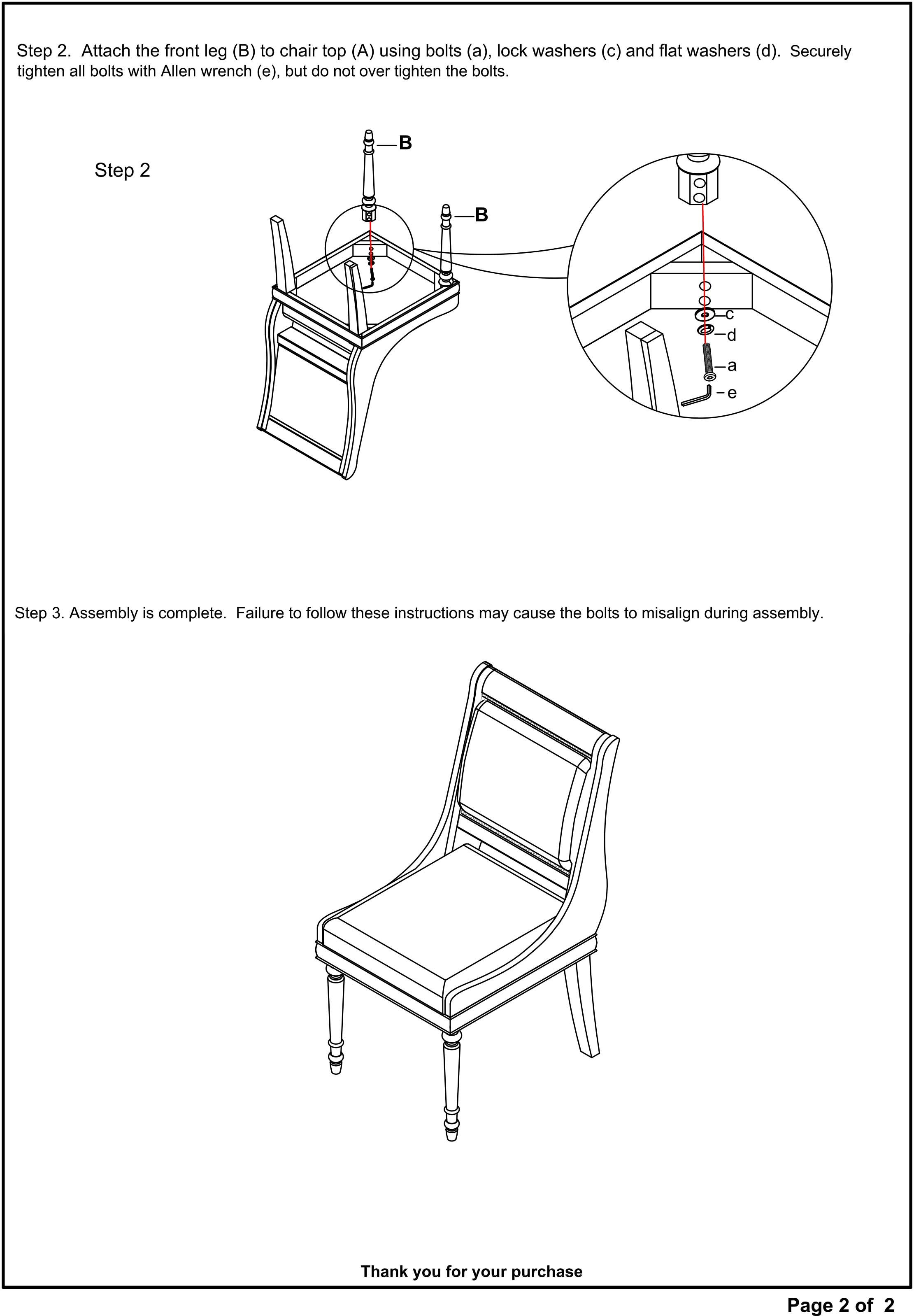 Step 2. Attach the front leg (B) to chair top (A) using bolts (a), lock washers (c) and flat washers (d). Securely tighten all bolts with Allen wrench (e), but do not over tighten the bolts.

Step 2

B

B

c

d

a

e

Step 3. Assembly is complete. Failure to follow these instructions may cause the bolts to misalign during assembly.

Thank you for your purchase

Page 2 of 2