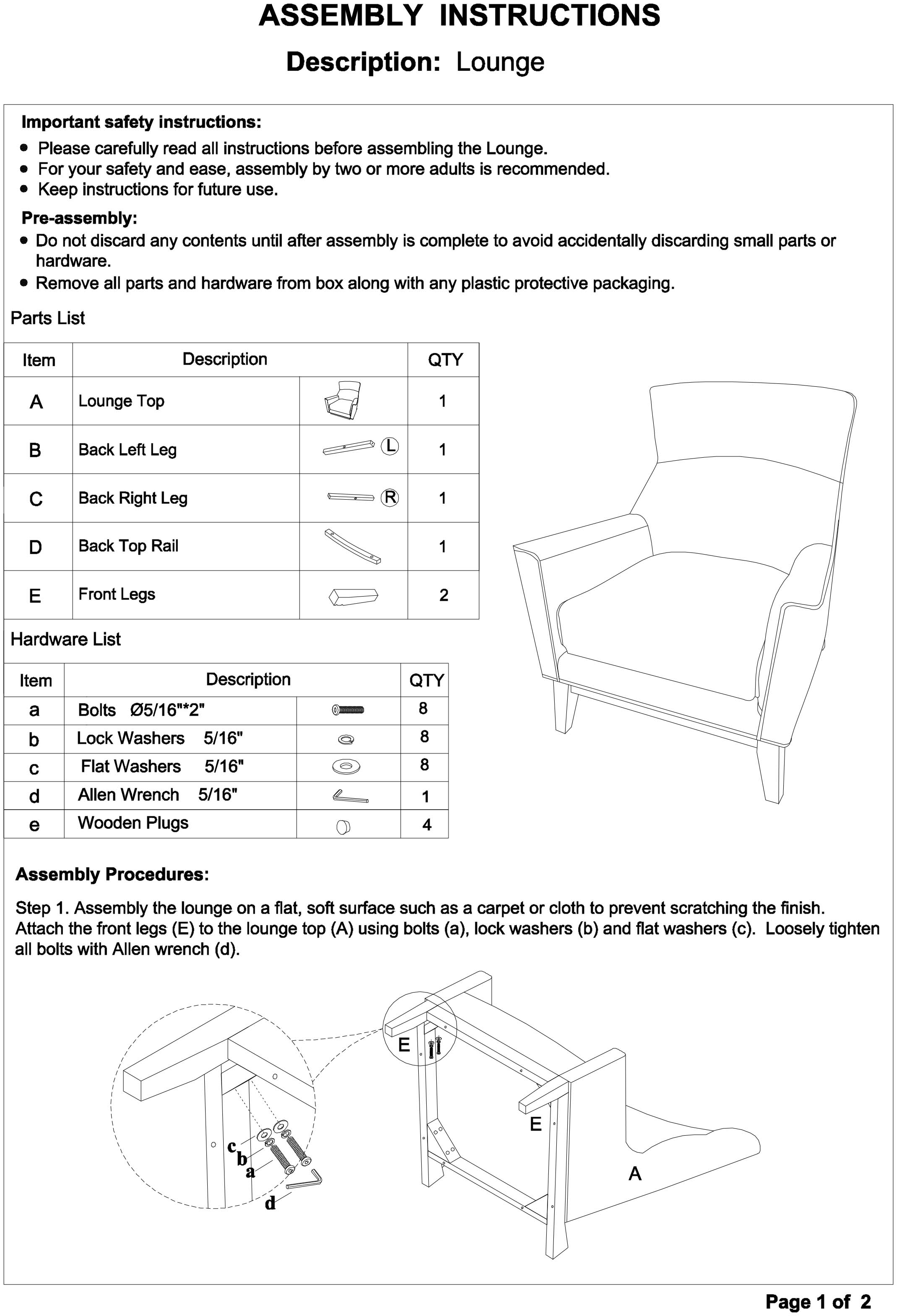 ASSEMBLY INSTRUCTIONS

Description: Lounge

Important safety instructions:
• Please carefully read all instructions before assembling the Lounge.
• For your safety and ease, assembly by two or more adults is recommended.
• Keep instructions for future use.

Pre-assembly:
• Do not discard any contents until after assembly is complete to avoid accidentally discarding small parts or hardware.
• Remove all parts and hardware from box along with any plastic protective packaging.

Parts List

| Item | Description | | QTY |
|---|---|---|---|
| A | Lounge Top | | 1 |
| B | Back Left Leg | L | 1 |
| C | Back Right Leg | R | 1 |
| D | Back Top Rail | | 1 |
| E | Front Legs | | 2 |

Hardware List

| Item | Description | | QTY |
|---|---|---|---|
| a | Bolts Ø5/16"*2" | | 8 |
| b | Lock Washers 5/16" | | 8 |
| c | Flat Washers 5/16" | | 8 |
| d | Allen Wrench 5/16" | | 1 |
| e | Wooden Plugs | | 4 |

Assembly Procedures:

Step 1. Assembly the lounge on a flat, soft surface such as a carpet or cloth to prevent scratching the finish. Attach the front legs (E) to the lounge top (A) using bolts (a), lock washers (b) and flat washers (c). Loosely tighten all bolts with Allen wrench (d).

c
b
a
d
E
E
A

Page 1 of 2