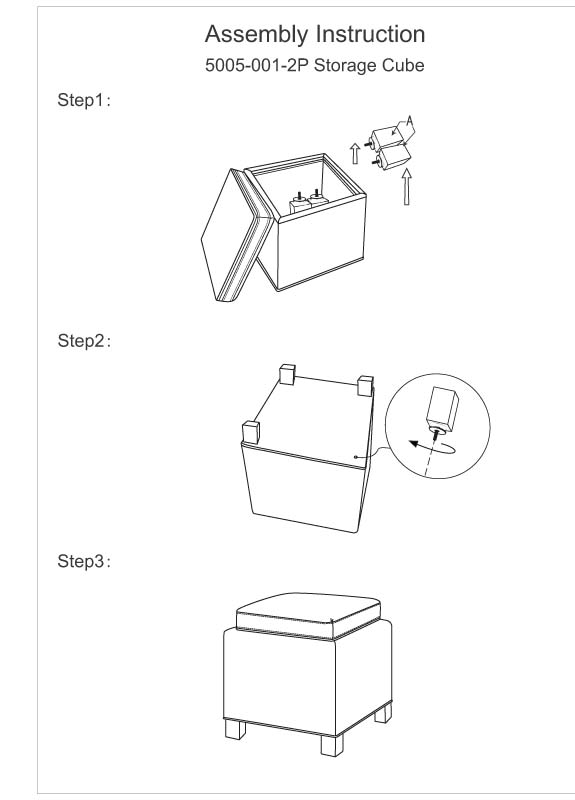 Assembly Instruction
5005-001-2P Storage Cube

Step1:

A

Step2:

Step3: