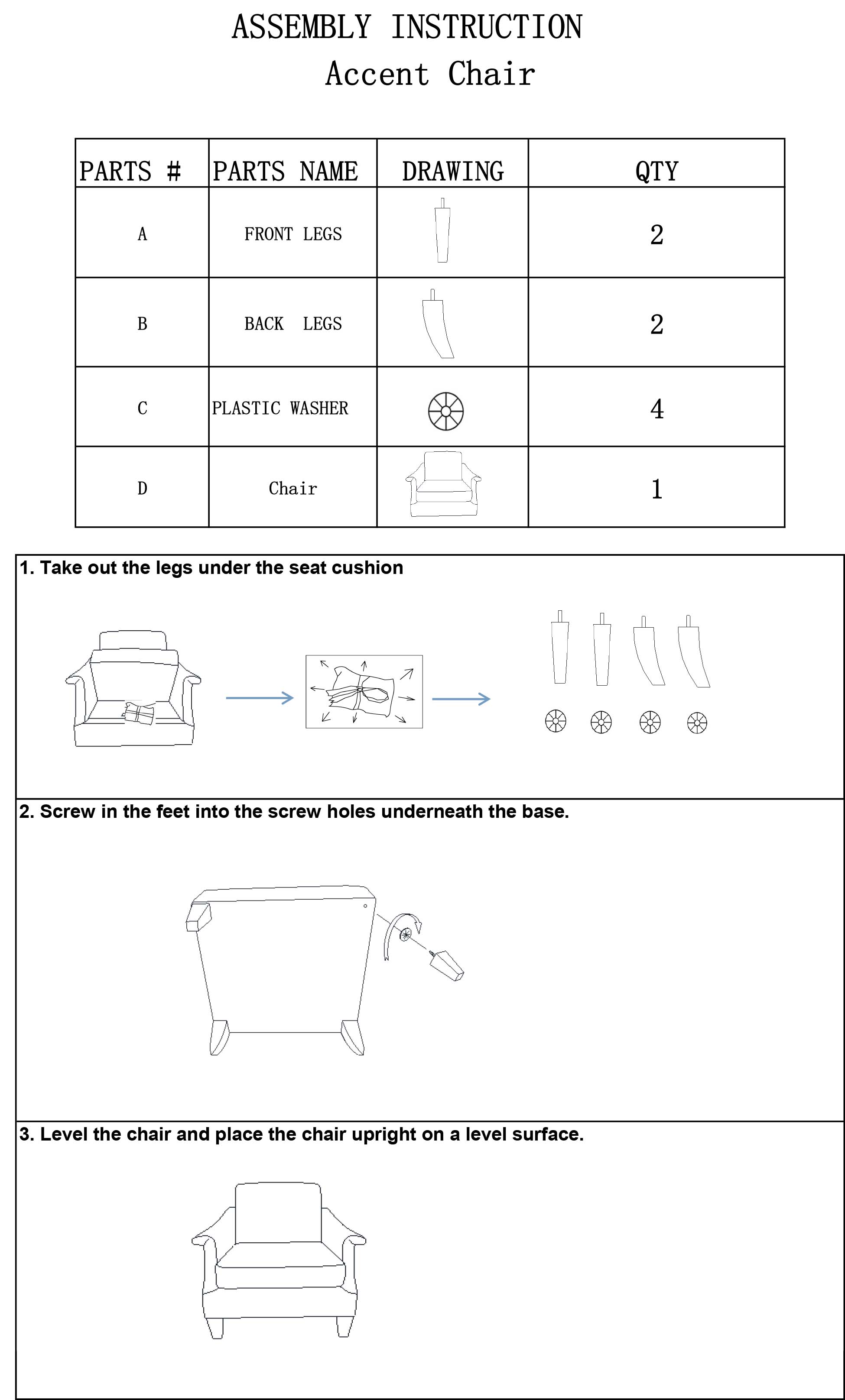 ASSEMBLY INSTRUCTION
Accent Chair

| PARTS # | PARTS NAME | DRAWING | QTY |
|---|---|---|---|
| A | FRONT LEGS | | 2 |
| B | BACK LEGS | | 2 |
| C | PLASTIC WASHER | | 4 |
| D | Chair | | 1 |

1. Take out the legs under the seat cushion

2. Screw in the feet into the screw holes underneath the base.

3. Level the chair and place the chair upright on a level surface.