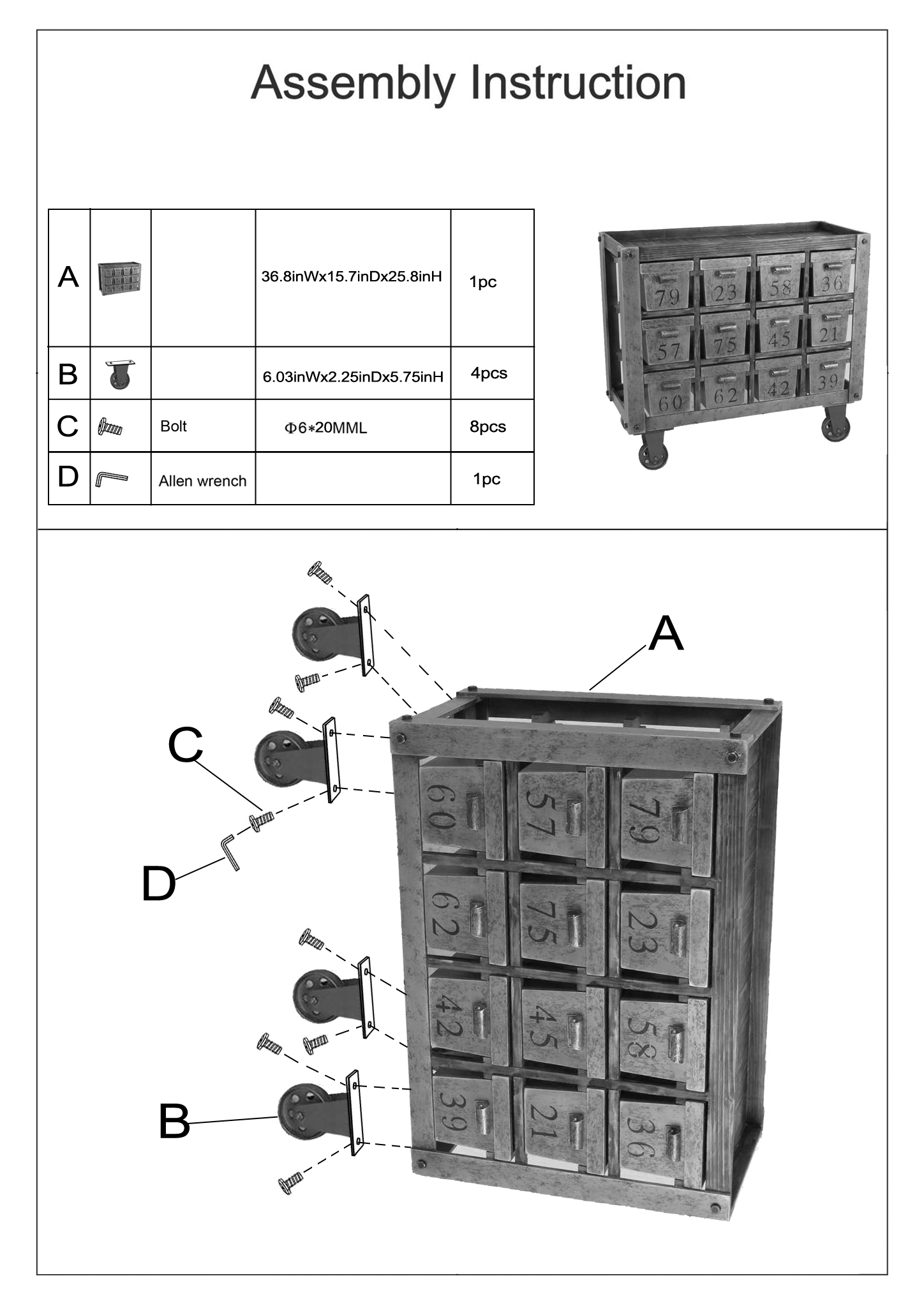 Assembly Instruction

| A | | | 36.8inWx15.7inDx25.8inH | 1pc |
|---|---|---|---|---|
| B | | | 6.03inWx2.25inDx5.75inH | 4pcs |
| C | | Bolt | Φ6*20MML | 8pcs |
| D | | Allen wrench | | 1pc |

79 23 58 36
57 75 45 21
60 62 42 39

A

C

D

B

60 57 79
62 75 23
42 45 58
39 21 36